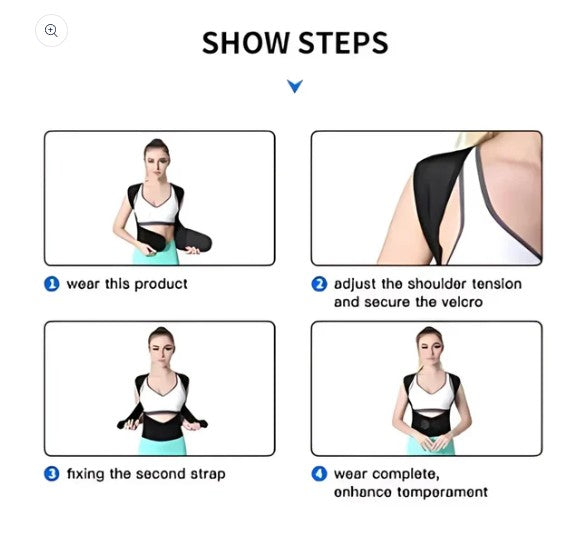 SHOW STEPS

1 wear this product

2 adjust the shoulder tension and secure the velcro

3 fixing the second strap

4 wear complete, enhance temperament