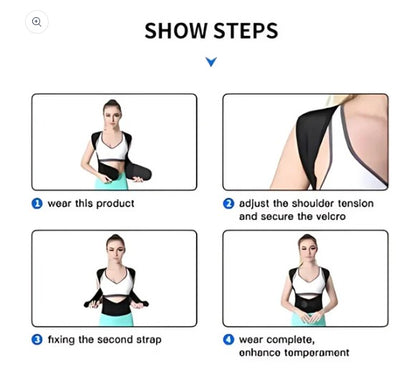 SHOW STEPS

1 wear this product

2 adjust the shoulder tension and secure the velcro

3 fixing the second strap

4 wear complete, enhance temperament